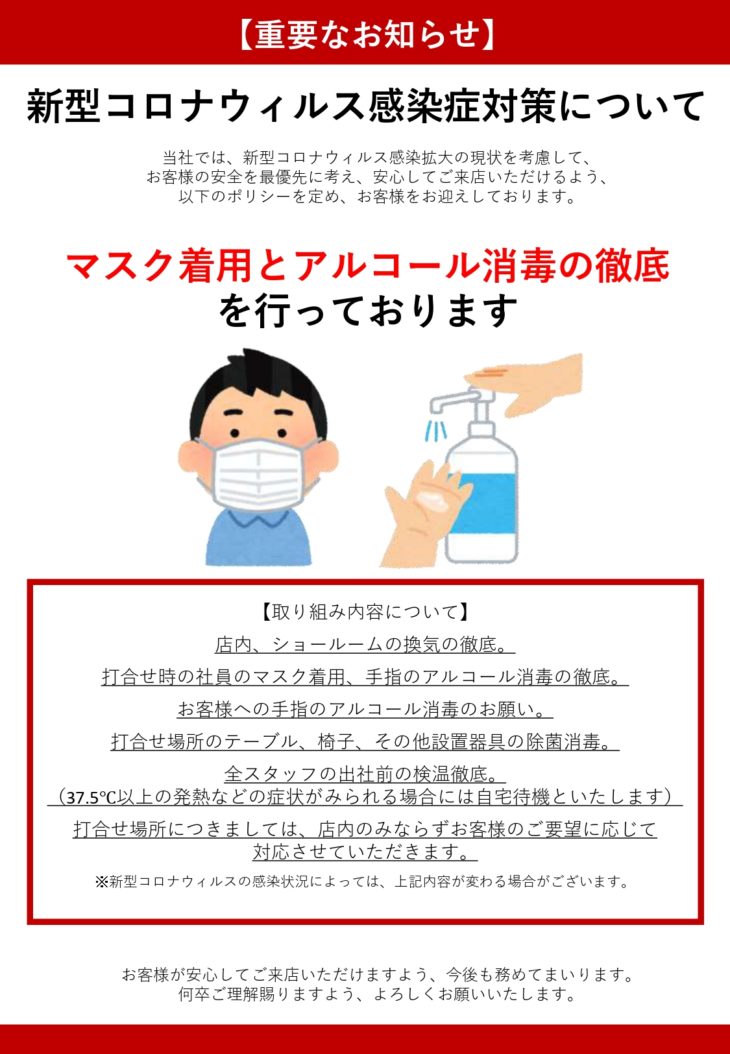 【重要なお知らせ】

新型コロナウィルス感染症対策について

当社では、新型コロナウィルス感染拡大の現状を考慮して、お客様の安全を最優先に考え、安心してご来店いただけるよう、以下のポリシーを定め、お客様をお迎えしております。

マスク着用とアルコール消毒の徹底を行っております

【取り組み内容について】

店内、ショールームの換気の徹底。

打合せ時の社員のマスク着用、手指のアルコール消毒の徹底。

お客様への手指のアルコール消毒のお願い。

打合せ場所のテーブル、椅子、その他設置器具の除菌消毒。

全スタッフの出社前の検温徹底。
（37.5℃以上の発熱などの症状がみられる場合には自宅待機といたします）

打合せ場所につきましては、店内のみならずお客様のご要望に応じて対応させていただきます。

※新型コロナウィルスの感染状況によっては、上記内容が変わる場合がございます。

お客様が安心してご来店いただけますよう、今後も務めてまいります。
何卒ご理解賜りますよう、よろしくお願いいたします。